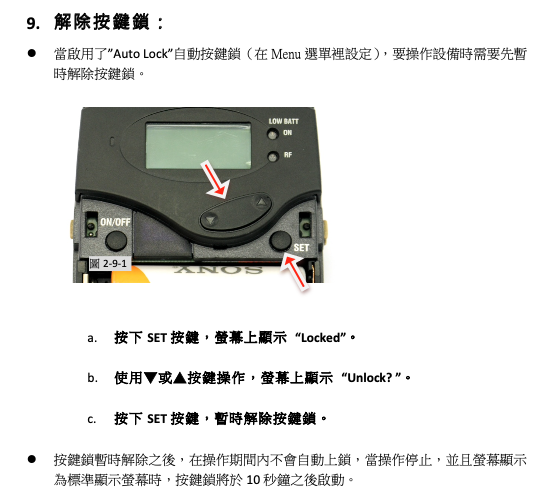 9. 解除按鍵鎖：

● 當啟用了"Auto Lock"自動按鍵鎖（在 Menu 選單裡設定），要操作設備時需要先暫時解除按鍵鎖。

LOW BATT
ON
RF
ON/OFF
SET
圖 2-9-1
SONY

a. 按下 SET 按鍵，螢幕上顯示 "Locked"。

b. 使用▼或▲按鍵操作，螢幕上顯示 "Unlock? "。

c. 按下 SET 按鍵，暫時解除按鍵鎖。

● 按鍵鎖暫時解除之後，在操作期間內不會自動上鎖，當操作停止，並且螢幕顯示為標準顯示螢幕時，按鍵鎖將於 10 秒鐘之後啟動。